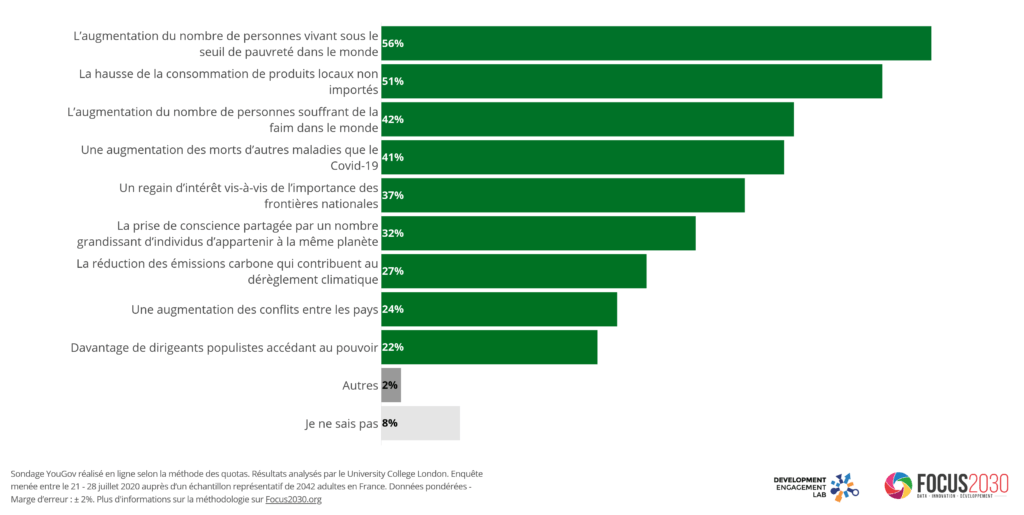 L'augmentation du nombre de personnes vivant sous le seuil de pauvreté dans le monde 56%

La hausse de la consommation de produits locaux non importés 51%

L'augmentation du nombre de personnes souffrant de la faim dans le monde 42%

Une augmentation des morts d'autres maladies que le Covid-19 41%

Un regain d'intérêt vis-à-vis de l'importance des frontières nationales 37%

La prise de conscience partagée par un nombre grandissant d'individus d'appartenir à la même planète 32%

La réduction des émissions carbone qui contribuent au dérèglement climatique 27%

Une augmentation des conflits entre les pays 24%

Davantage de dirigeants populistes accédant au pouvoir 22%

Autres 2%

Je ne sais pas 8%

Sondage YouGov réalisé en ligne selon la méthode des quotas. Résultats analysés par le University College London. Enquête menée entre le 21 - 28 juillet 2020 auprès d'un échantillon représentatif de 2042 adultes en France. Données pondérées - Marge d'erreur : ± 2%. Plus d'informations sur la méthodologie sur Focus2030.org

DEVELOPMENT ENGAGEMENT LAB

FOCUS 2030 DATA · INNOVATION · DÉVELOPPEMENT